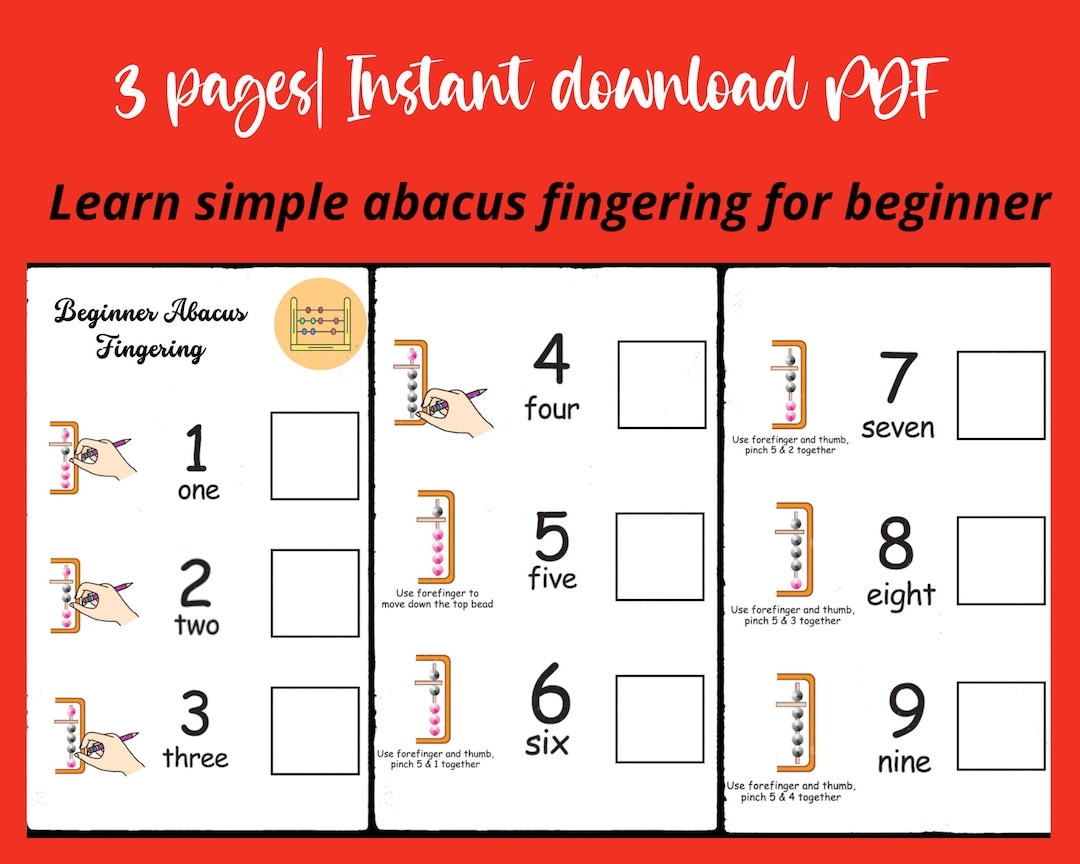 3 pages| Instant download PDF

Learn simple abacus fingering for beginner

Beginner Abacus Fingering

1
one

2
two

3
three

4
four

Use forefinger to move down the top bead

5
five

Use forefinger and thumb, pinch 5 & 1 together

6
six

Use forefinger and thumb, pinch 5 & 2 together

7
seven

Use forefinger and thumb, pinch 5 & 3 together

8
eight

Use forefinger and thumb, pinch 5 & 4 together

9
nine