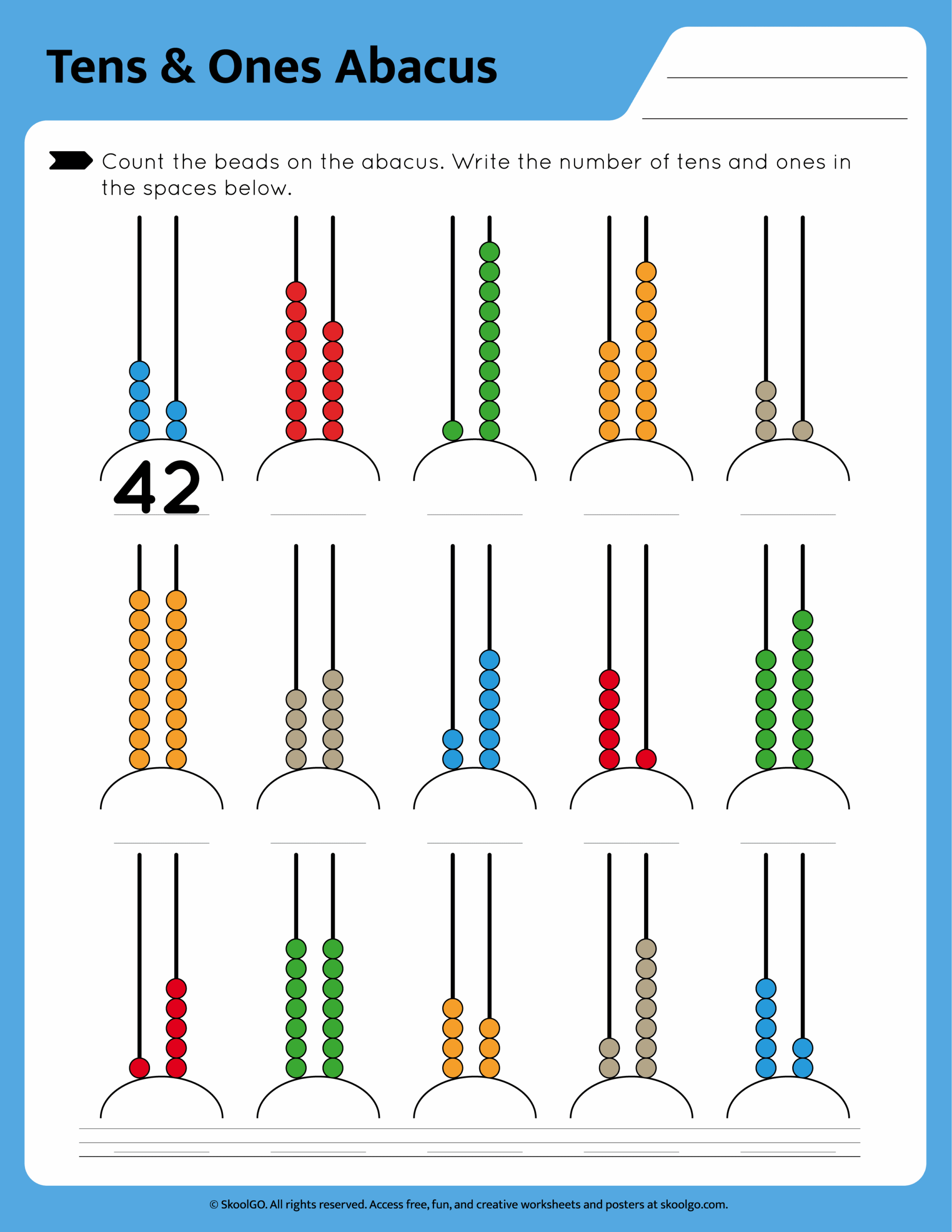 Tens & Ones Abacus

Count the beads on the abacus. Write the number of tens and ones in the spaces below.

42

© SkoolGO. All rights reserved. Access free, fun, and creative worksheets and posters at skoolgo.com.